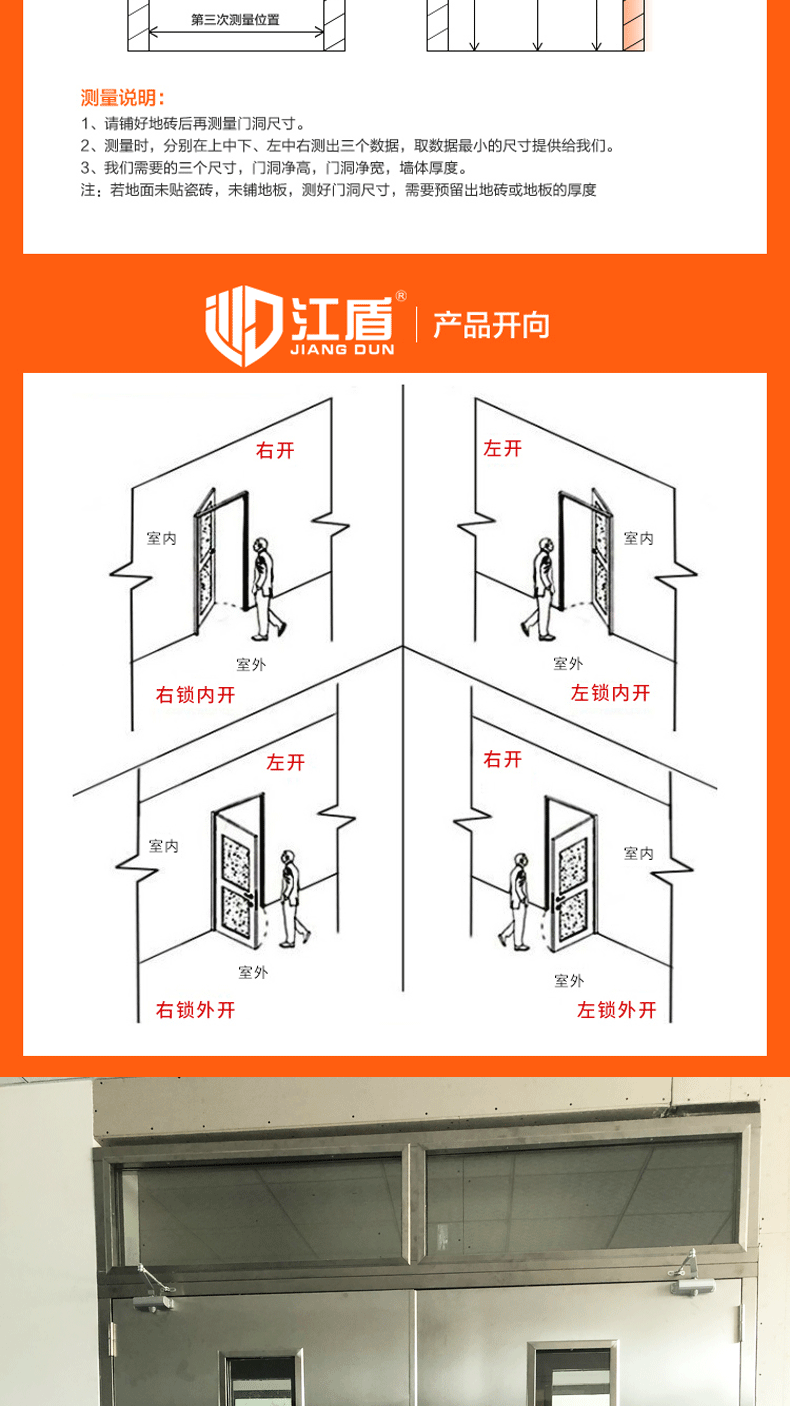 第三次测量位置

测量说明：
1、请铺好地砖后再测量门洞尺寸。
2、测量时，分别在上中下、左中右测出三个数据，取数据最小的尺寸提供给我们。
3、我们需要的三个尺寸，门洞净高，门洞净宽，墙体厚度。
注：若地面未贴瓷砖，未铺地板，测好门洞尺寸，需要预留出地砖或地板的厚度

江盾®
JIANG DUN
产品开向

右开
室内
室外
右锁内开

左开
室内
室外
左锁内开

左开
室内
室外
右锁外开

右开
室内
室外
左锁外开